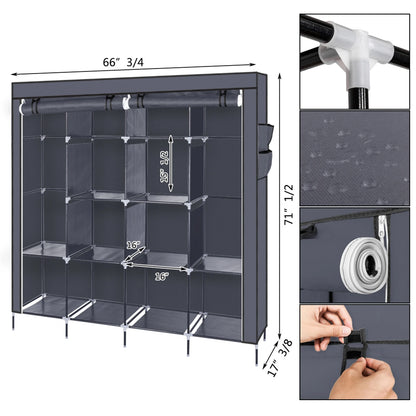 66" 3/4

15" 1/2

16"

16"

71" 1/2

17" 3/8