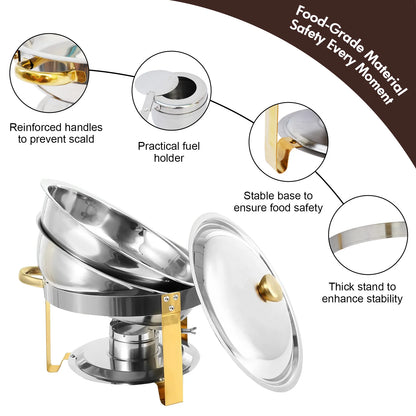 Food-Grade Material
Safety Every Moment

Reinforced handles to prevent scald

Practical fuel holder

Stable base to ensure food safety

Thick stand to enhance stability